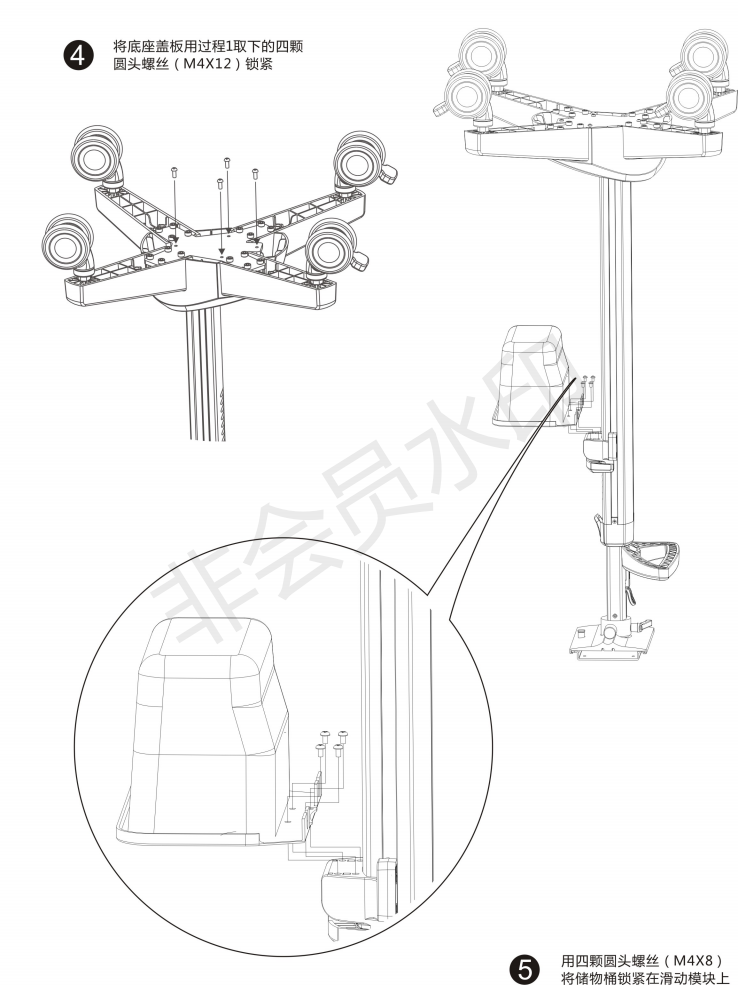 4 将底座盖板用过程1取下的四颗圆头螺丝（M4X12）锁紧

非会员水印

5 用四颗圆头螺丝（M4X8）将储物桶锁紧在滑动模块上